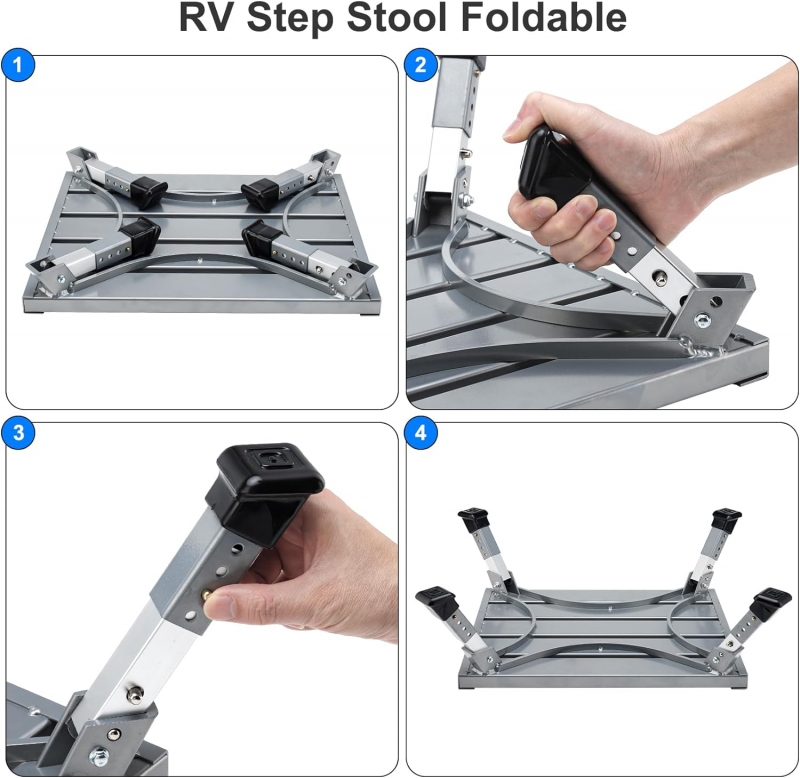 RV Step Stool Foldable

1

2

3

4